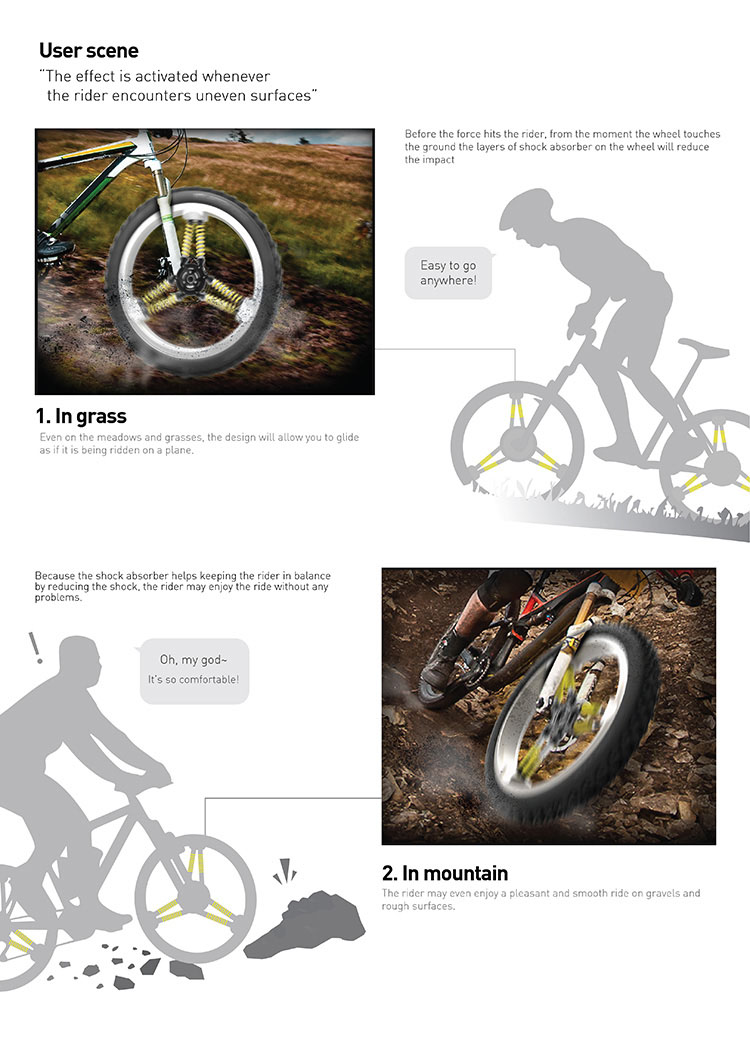 User scene

"The effect is activated whenever the rider encounters uneven surfaces"

Before the force hits the rider, from the moment the wheel touches the ground the layers of shock absorber on the wheel will reduce the impact

Easy to go anywhere!

1. In grass

Even on the meadows and grasses, the design will allow you to glide as if it is being ridden on a plane.

Because the shock absorber helps keeping the rider in balance by reducing the shock, the rider may enjoy the ride without any problems.

!

Oh, my god~

It's so comfortable!

2. In mountain

The rider may even enjoy a pleasant and smooth ride on gravels and rough surfaces.