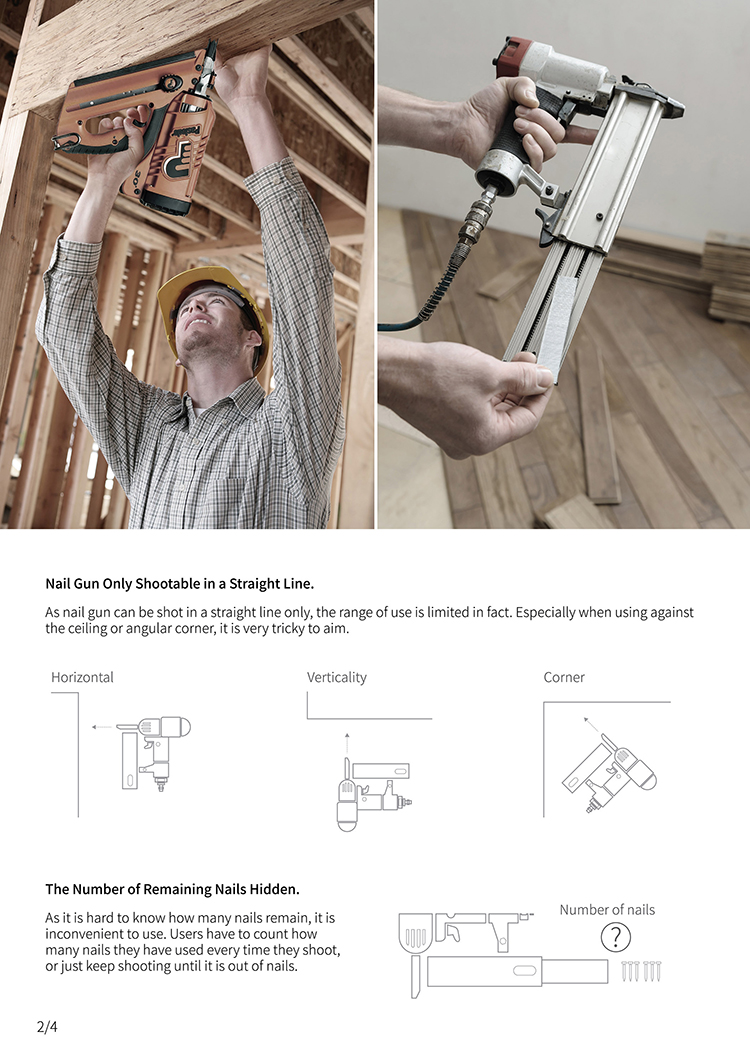 Nail Gun Only Shootable in a Straight Line.

As nail gun can be shot in a straight line only, the range of use is limited in fact. Especially when using against the ceiling or angular corner, it is very tricky to aim.

Horizontal

Verticality

Corner

The Number of Remaining Nails Hidden.

As it is hard to know how many nails remain, it is inconvenient to use. Users have to count how many nails they have used every time they shoot, or just keep shooting until it is out of nails.

Number of nails

?

2/4