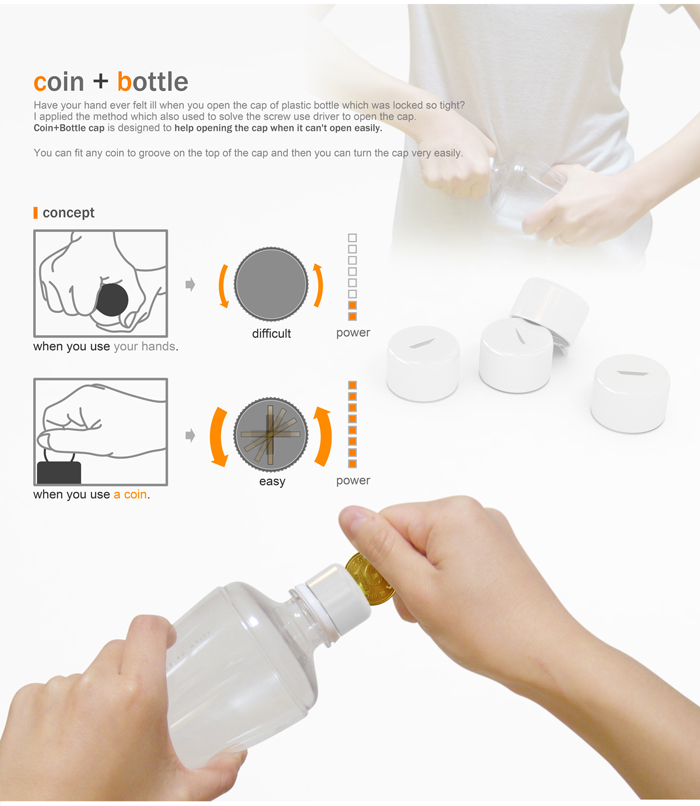 coin + bottle

Have your hand ever felt ill when you open the cap of plastic bottle which was locked so tight? I applied the method which also used to solve the screw use driver to open the cap. Coin+Bottle cap is designed to help opening the cap when it can't open easily.

You can fit any coin to groove on the top of the cap and then you can turn the cap very easily.

concept

difficult

power

when you use your hands.

easy

power

when you use a coin.