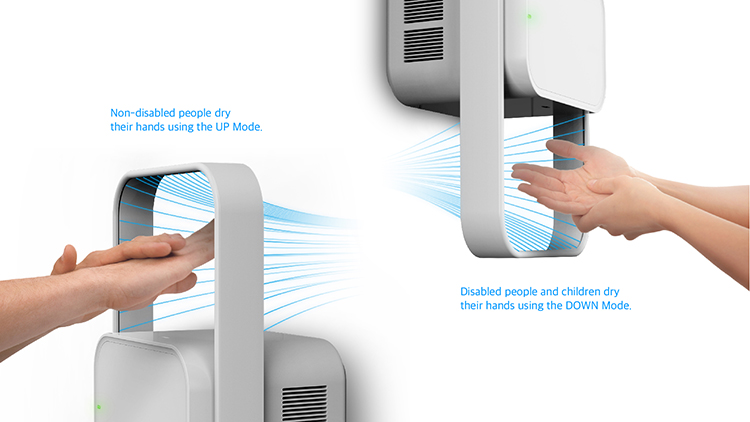 Non-disabled people dry their hands using the UP Mode.

Disabled people and children dry their hands using the DOWN Mode.