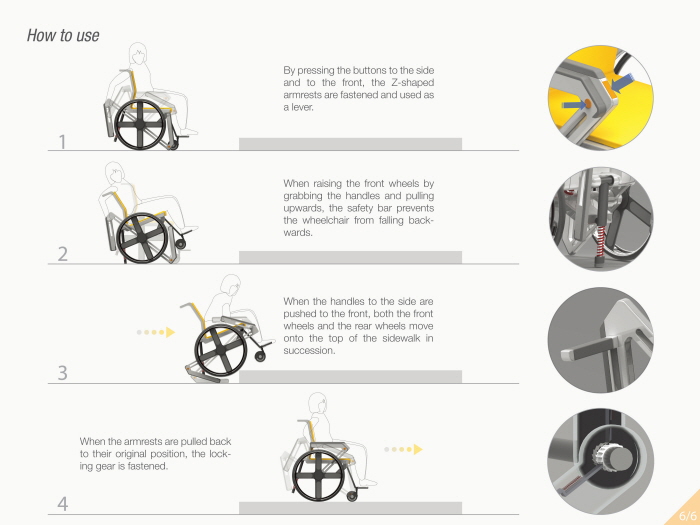 How to use

1

By pressing the buttons to the side and to the front, the Z-shaped armrests are fastened and used as a lever.

2

When raising the front wheels by grabbing the handles and pulling upwards, the safety bar prevents the wheelchair from falling backwards.

3

When the handles to the side are pushed to the front, both the front wheels and the rear wheels move onto the top of the sidewalk in succession.

4

When the armrests are pulled back to their original position, the locking gear is fastened.

6/6