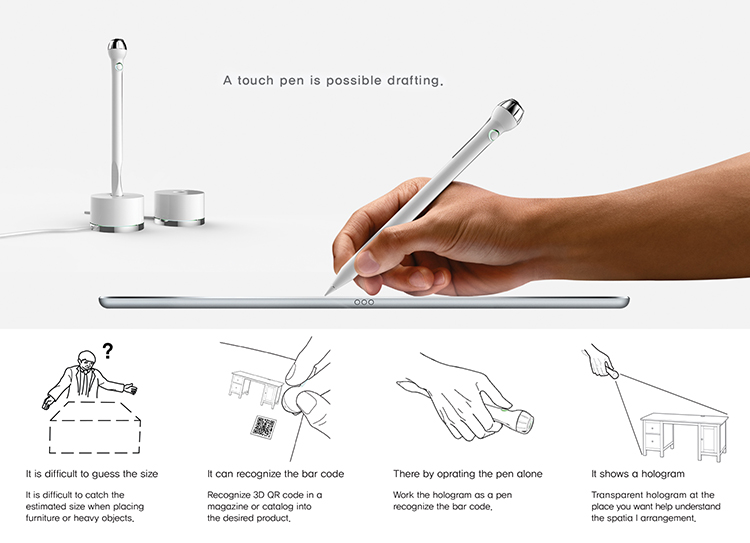 A touch pen is possible drafting.

?

It is difficult to guess the size

It is difficult to catch the estimated size when placing furniture or heavy objects.

It can recognize the bar code

Recognize 3D QR code in a magazine or catalog into the desired product.

There by oprating the pen alone

Work the hologram as a pen recognize the bar code.

It shows a hologram

Transparent hologram at the place you want help understand the spatia l arrangement.