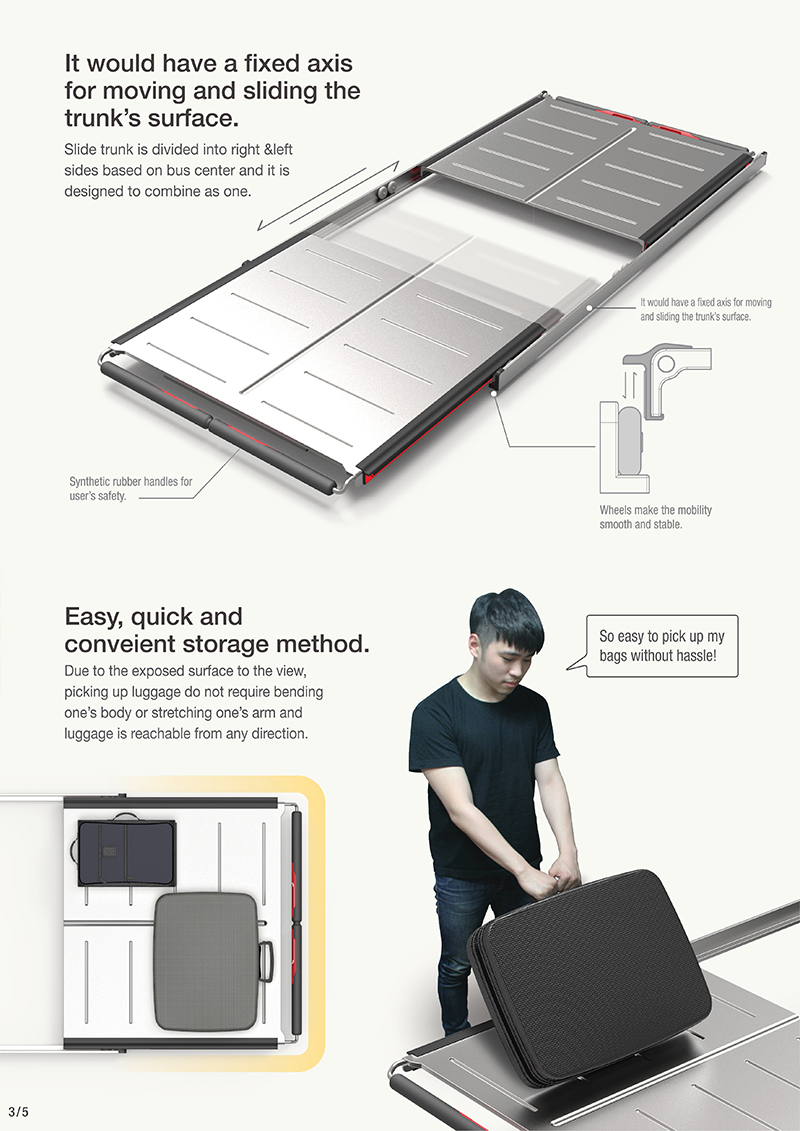 It would have a fixed axis for moving and sliding the trunk's surface.

Slide trunk is divided into right &left sides based on bus center and it is designed to combine as one.

It would have a fixed axis for moving and sliding the trunk's surface.

Synthetic rubber handles for user's safety.

Wheels make the mobility smooth and stable.

Easy, quick and conveient storage method.

Due to the exposed surface to the view, picking up luggage do not require bending one's body or stretching one's arm and luggage is reachable from any direction.

So easy to pick up my bags without hassle!

3/5