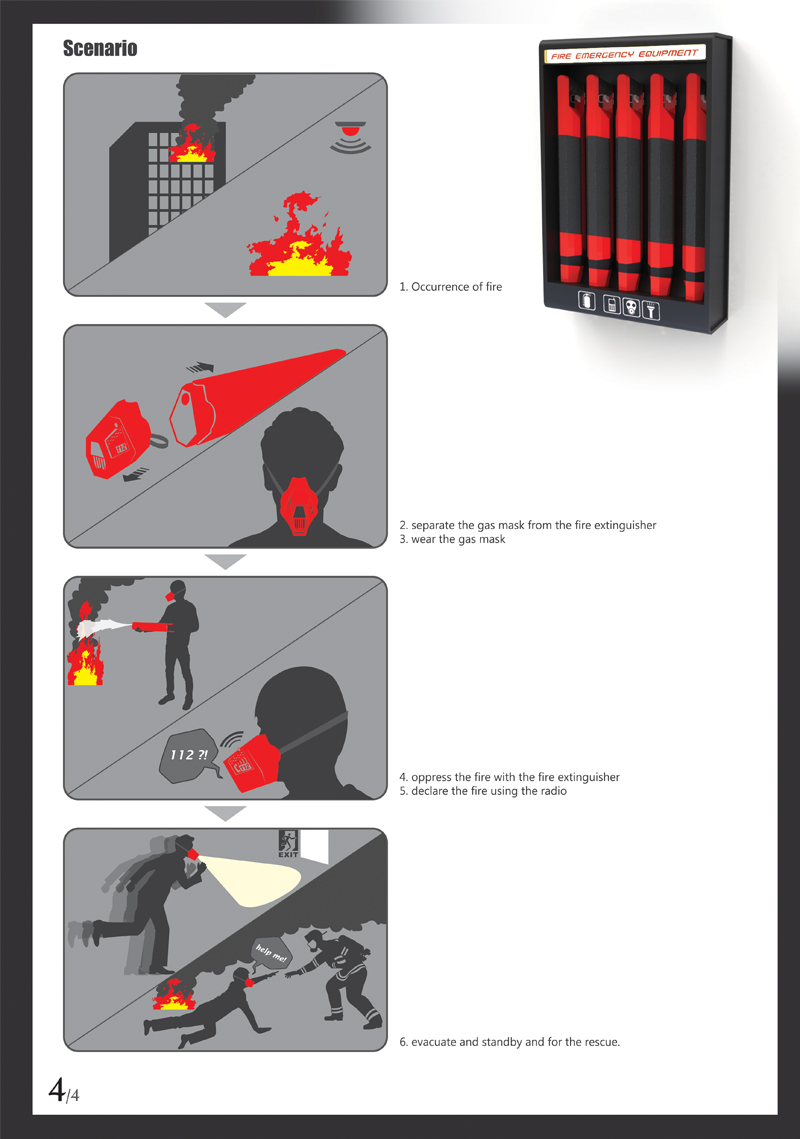 Scenario

FIRE EMERGENCY EQUIPMENT

1. Occurrence of fire

2. separate the gas mask from the fire extinguisher
3. wear the gas mask

112 ?!

4. oppress the fire with the fire extinguisher
5. declare the fire using the radio

EXIT

help me!

6. evacuate and standby and for the rescue.

4/4