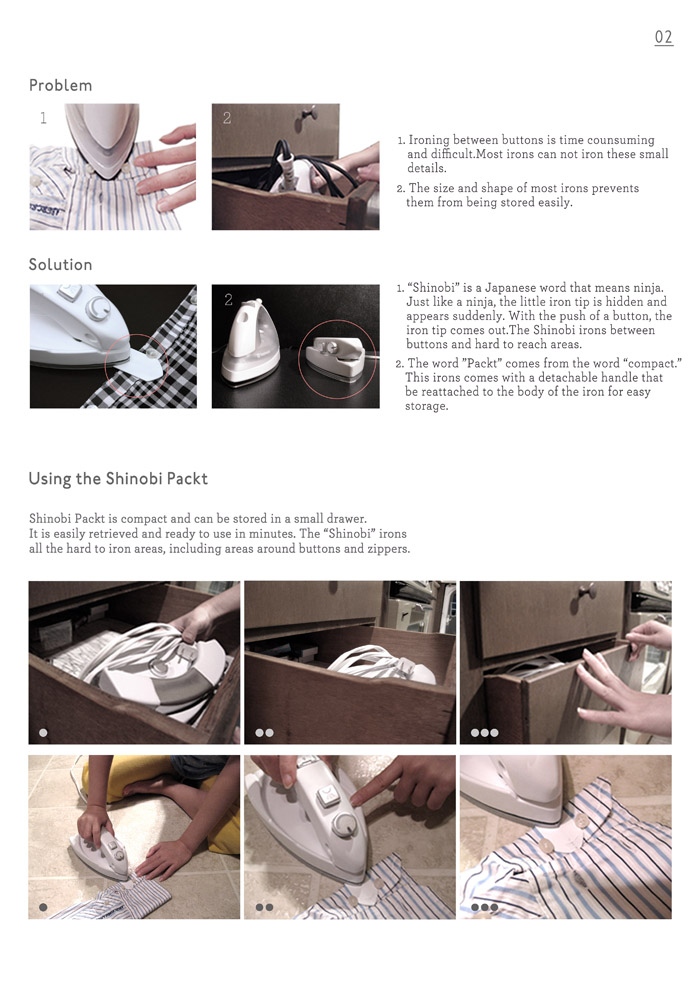 02

Problem

1

2

1. Ironing between buttons is time counsuming and difficult.Most irons can not iron these small details.
2. The size and shape of most irons prevents them from being stored easily.

Solution

2

1. "Shinobi" is a Japanese word that means ninja. Just like a ninja, the little iron tip is hidden and appears suddenly. With the push of a button, the iron tip comes out.The Shinobi irons between buttons and hard to reach areas.
2. The word "Packt" comes from the word "compact." This irons comes with a detachable handle that be reattached to the body of the iron for easy storage.

Using the Shinobi Packt

Shinobi Packt is compact and can be stored in a small drawer. It is easily retrieved and ready to use in minutes. The "Shinobi" irons all the hard to iron areas, including areas around buttons and zippers.