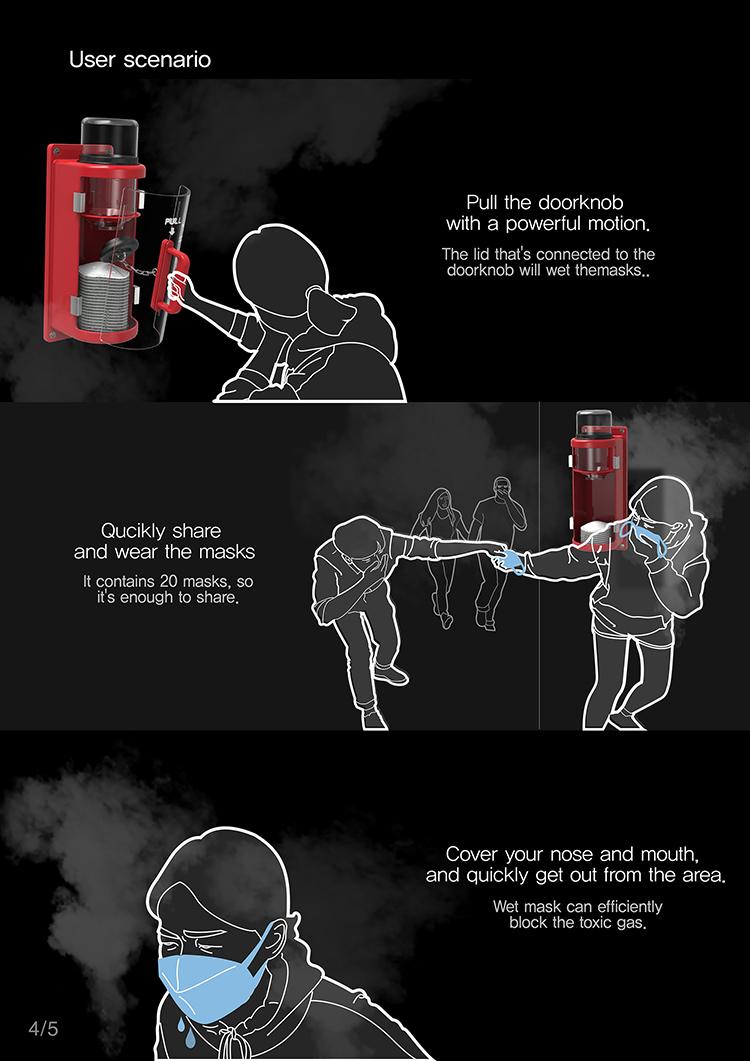 User scenario

PULL

Pull the doorknob with a powerful motion.

The lid that's connected to the doorknob will wet themasks..

Qucikly share and wear the masks

It contains 20 masks, so it's enough to share.

Cover your nose and mouth, and quickly get out from the area.

Wet mask can efficiently block the toxic gas.

4/5