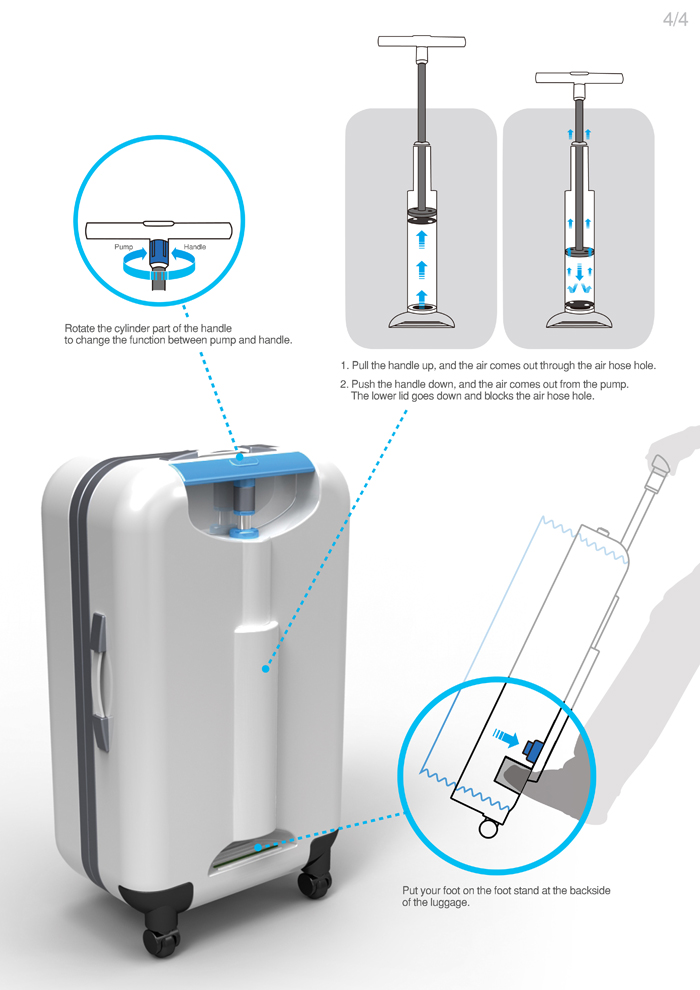 4/4

Pump Handle

Rotate the cylinder part of the handle to change the function between pump and handle.

1. Pull the handle up, and the air comes out through the air hose hole.
2. Push the handle down, and the air comes out from the pump. The lower lid goes down and blocks the air hose hole.

Put your foot on the foot stand at the backside of the luggage.