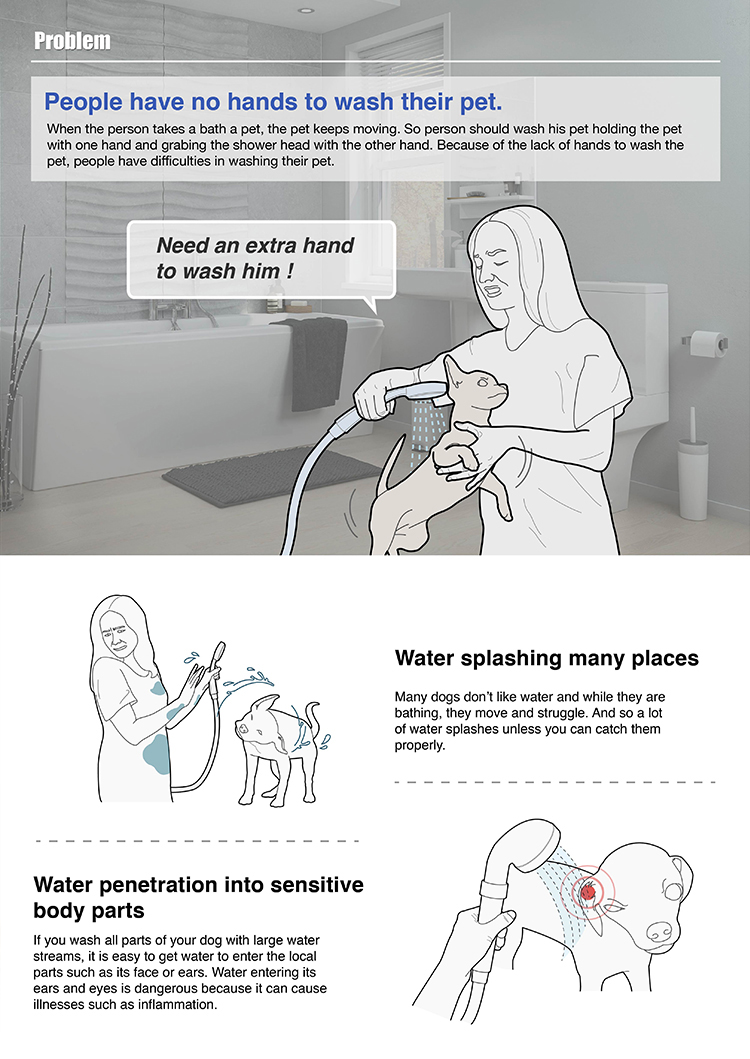 Problem

People have no hands to wash their pet.

When the person takes a bath a pet, the pet keeps moving. So person should wash his pet holding the pet with one hand and grabing the shower head with the other hand. Because of the lack of hands to wash the pet, people have difficulties in washing their pet.

Need an extra hand to wash him !

Water splashing many places

Many dogs don't like water and while they are bathing, they move and struggle. And so a lot of water splashes unless you can catch them properly.

Water penetration into sensitive body parts

If you wash all parts of your dog with large water streams, it is easy to get water to enter the local parts such as its face or ears. Water entering its ears and eyes is dangerous because it can cause illnesses such as inflammation.