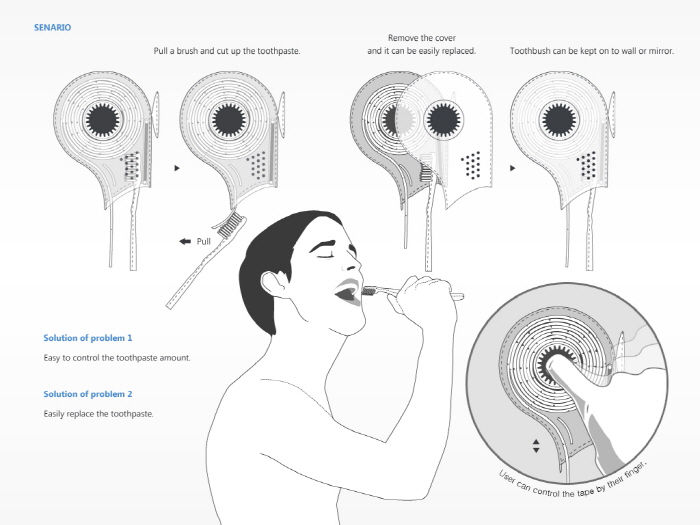 SENARIO

Pull a brush and cut up the toothpaste.

Remove the cover and it can be easily replaced.

Toothbush can be kept on to wall or mirror.

Pull

Solution of problem 1

Easy to control the toothpaste amount.

Solution of problem 2

Easily replace the toothpaste.

User can control the tape by their finger.