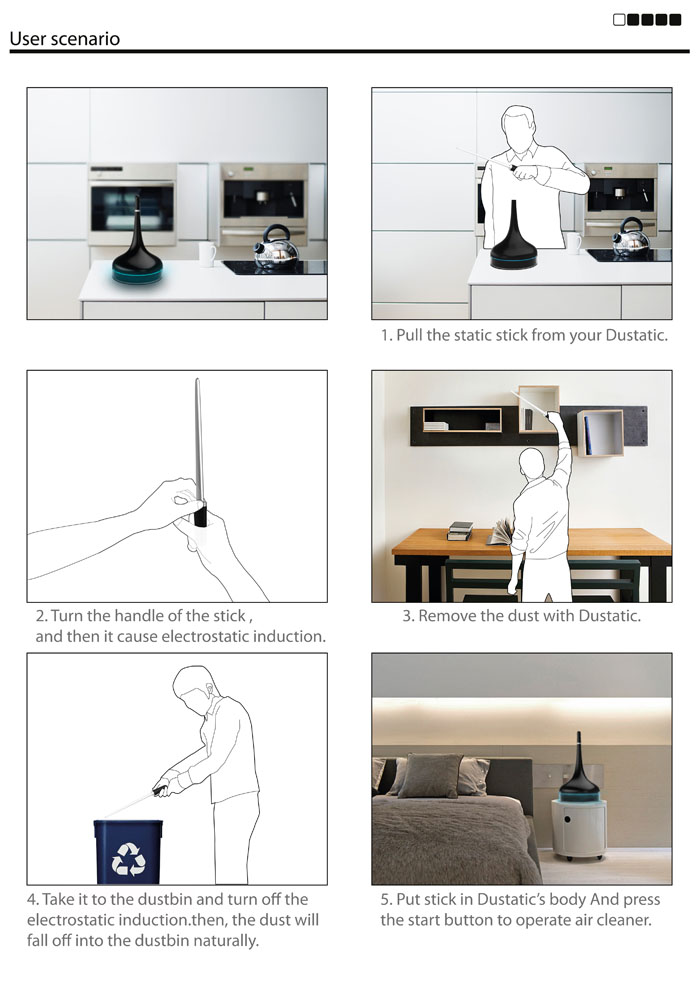 User scenario

1. Pull the static stick from your Dustatic.

2. Turn the handle of the stick , and then it cause electrostatic induction.

3. Remove the dust with Dustatic.

4. Take it to the dustbin and turn off the electrostatic induction.then, the dust will fall off into the dustbin naturally.

5. Put stick in Dustatic's body And press the start button to operate air cleaner.