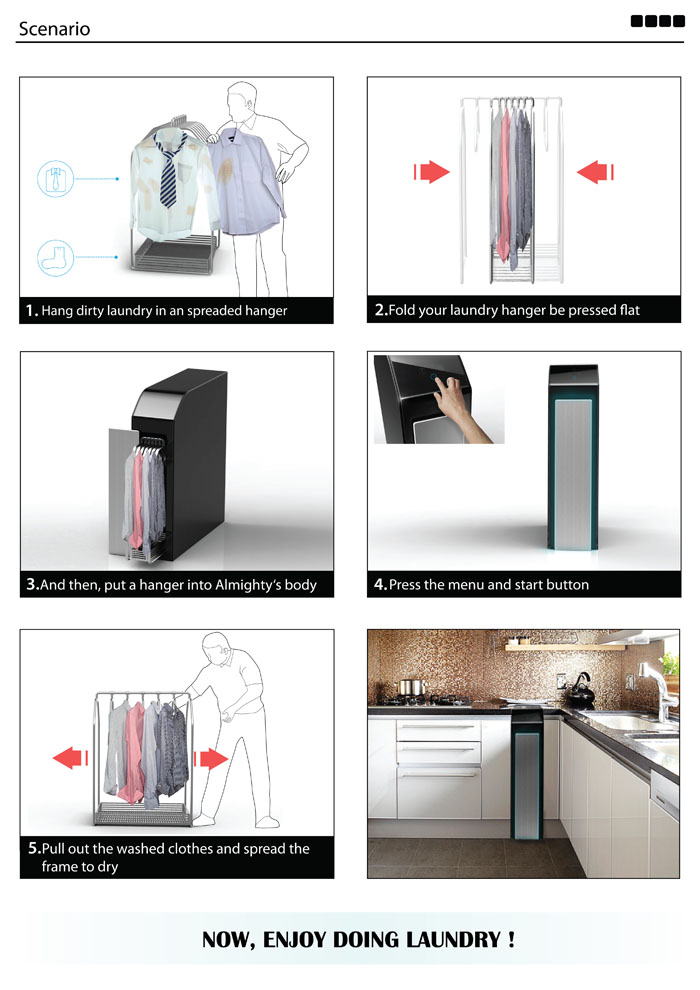 Scenario

1. Hang dirty laundry in an spreaded hanger

2.Fold your laundry hanger be pressed flat

3.And then, put a hanger into Almighty's body

4.Press the menu and start button

5.Pull out the washed clothes and spread the frame to dry

NOW, ENJOY DOING LAUNDRY !