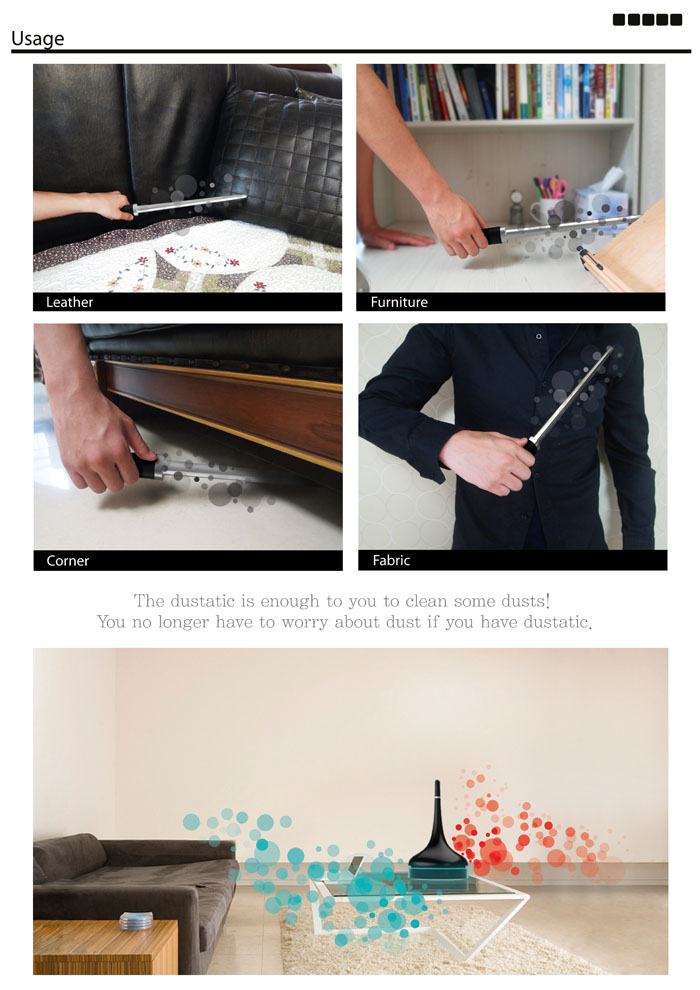 Usage

Leather

Furniture

Corner

Fabric

The dustatic is enough to you to clean some dusts!
You no longer have to worry about dust if you have dustatic.