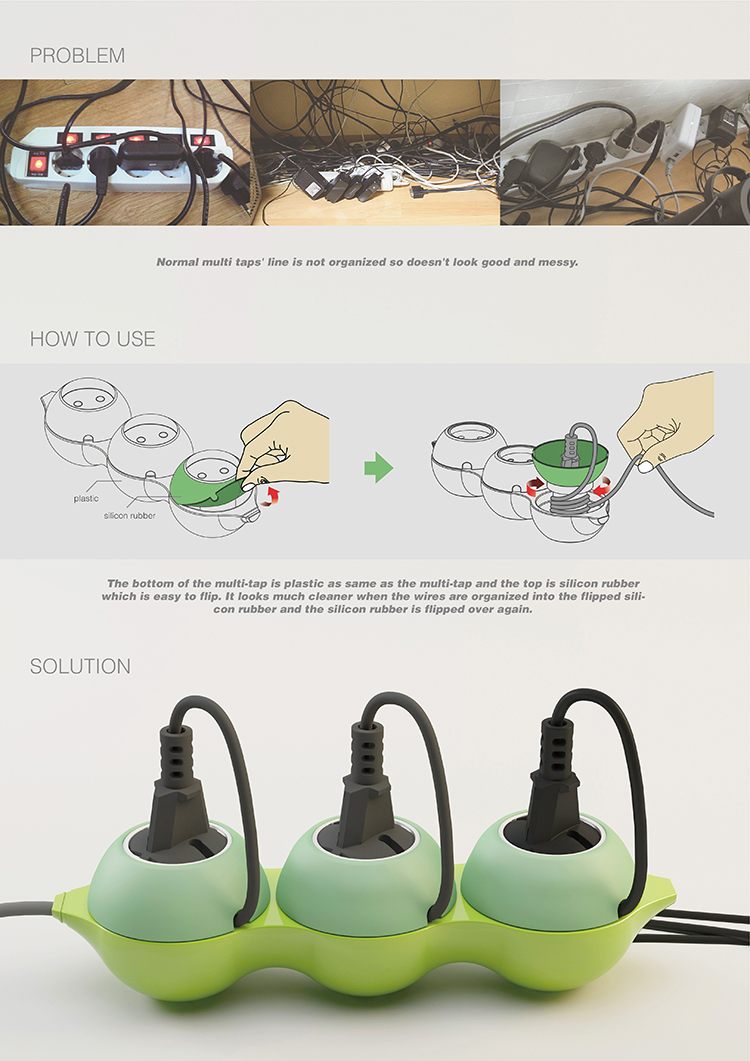 PROBLEM

Normal multi taps' line is not organized so doesn't look good and messy.

HOW TO USE

plastic

silicon rubber

The bottom of the multi-tap is plastic as same as the multi-tap and the top is silicon rubber which is easy to flip. It looks much cleaner when the wires are organized into the flipped silicon rubber and the silicon rubber is flipped over again.

SOLUTION