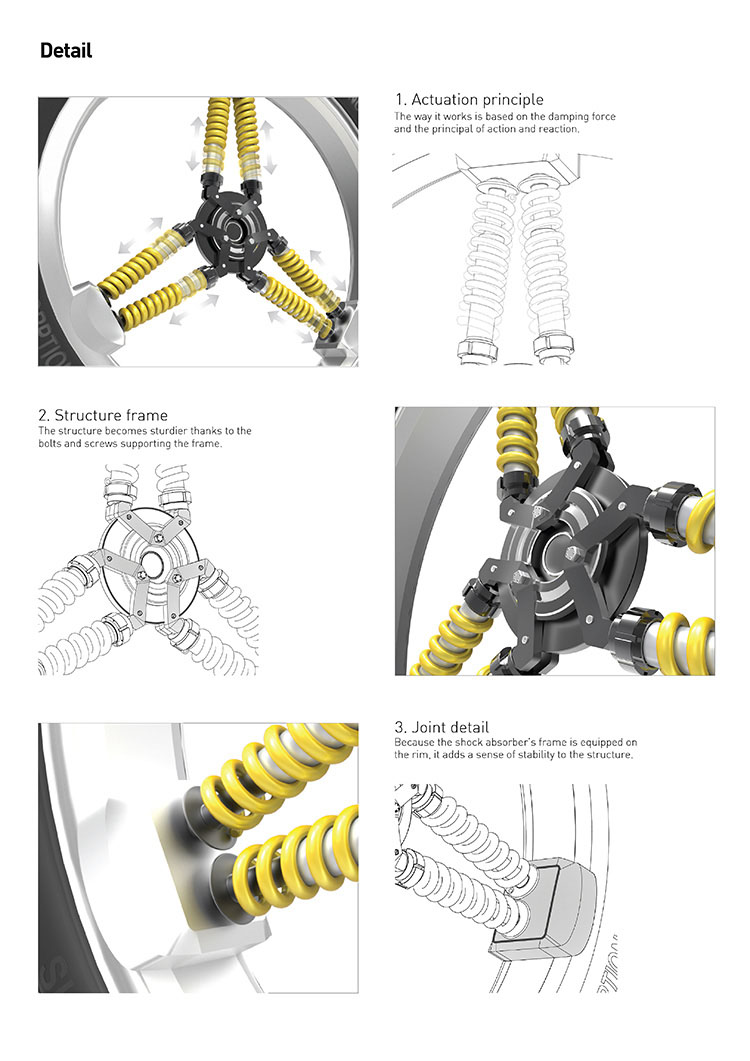 Detail

1. Actuation principle
The way it works is based on the damping force and the principal of action and reaction.

2. Structure frame
The structure becomes sturdier thanks to the bolts and screws supporting the frame.

3. Joint detail
Because the shock absorber's frame is equipped on the rim, it adds a sense of stability to the structure.