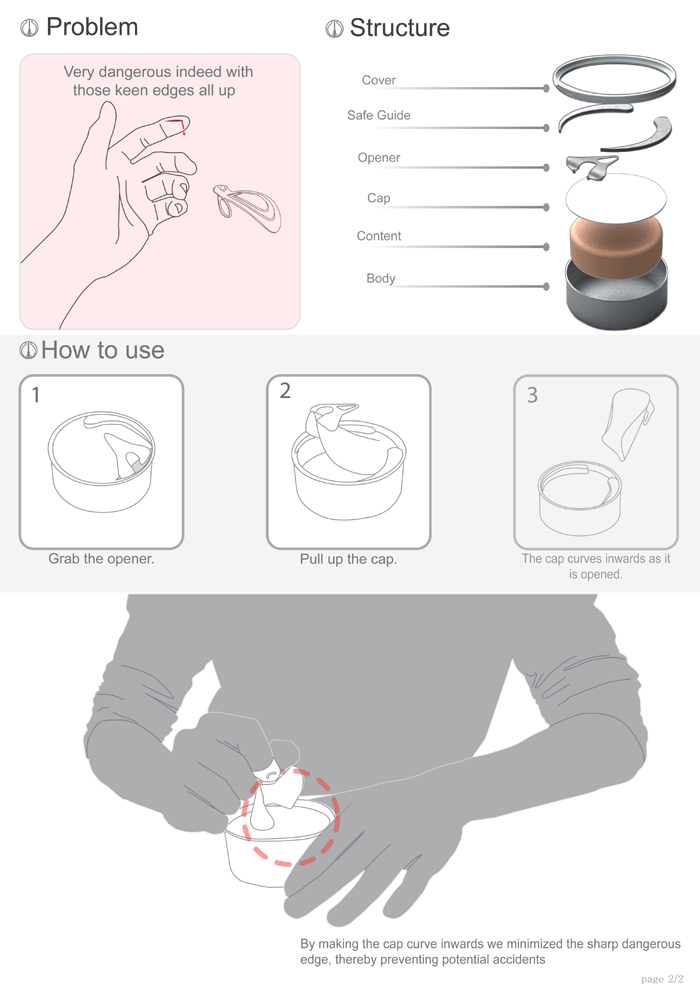 Problem

Very dangerous indeed with those keen edges all up

Structure

Cover

Safe Guide

Opener

Cap

Content

Body

How to use

1

Grab the opener.

2

Pull up the cap.

3

The cap curves inwards as it is opened.

By making the cap curve inwards we minimized the sharp dangerous edge, thereby preventing potential accidents

page 2/2