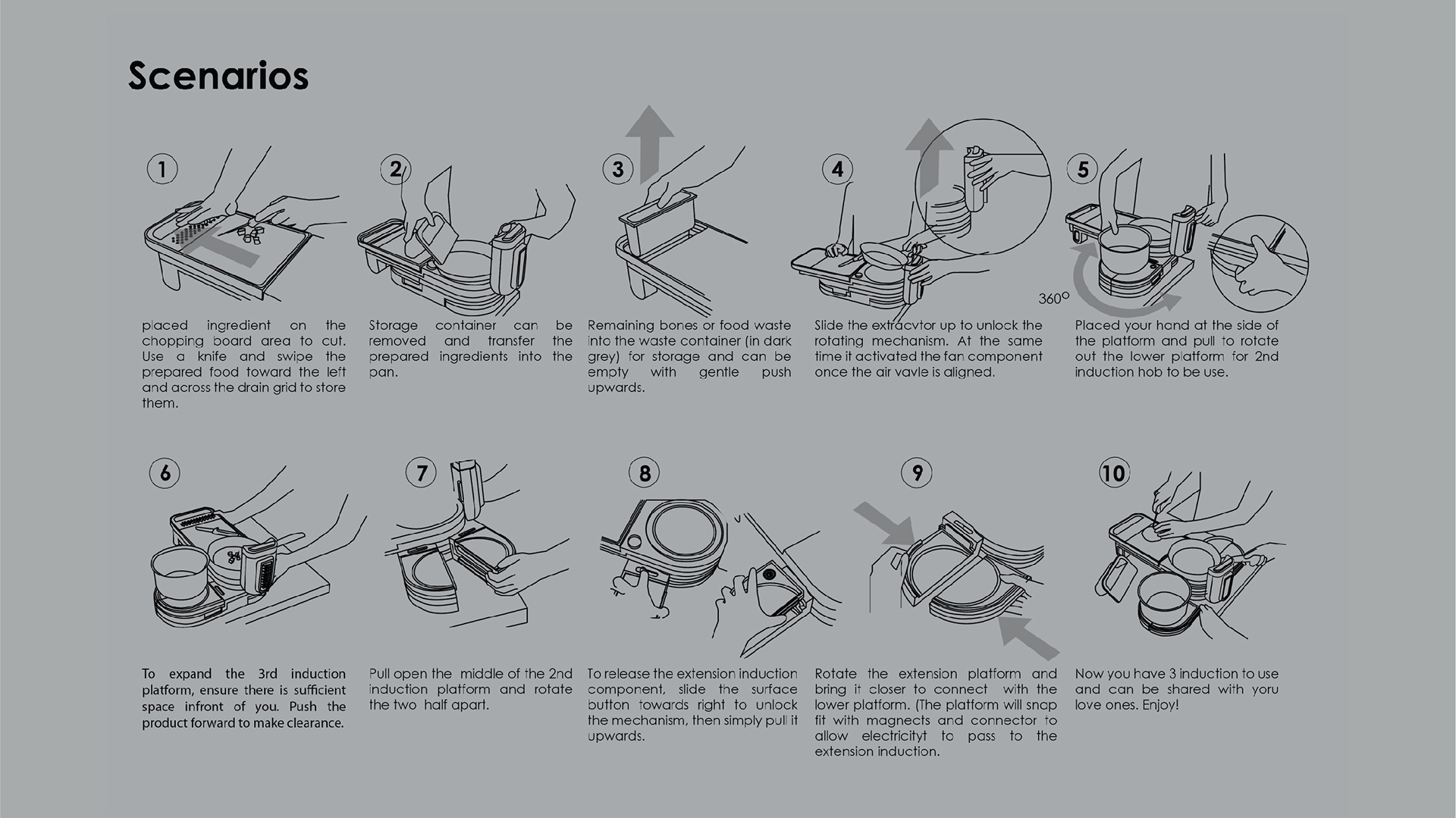 Scenarios

1

placed ingredient on the chopping board area to cut. Use a knife and swipe the prepared food toward the left and across the drain grid to store them.

2

Storage container can be removed and transfer the prepared ingredients into the pan.

3

Remaining bones or food waste into the waste container (in dark grey) for storage and can be empty with gentle push upwards.

4

Slide the extracvtor up to unlock the rotating mechanism. At the same time it activated the fan component once the air vavle is aligned.

5

360°

Placed your hand at the side of the platform and pull to rotate out the lower platform for 2nd induction hob to be use.

6

To expand the 3rd induction platform, ensure there is sufficient space infront of you. Push the product forward to make clearance.

7

Pull open the middle of the 2nd induction platform and rotate the two half apart.

8

To release the extension induction component, slide the surface button towards right to unlock the mechanism, then simply pull it upwards.

9

Rotate the extension platform and bring it closer to connect with the lower platform. (The platform will snap fit with magnects and connector to allow electricityt to pass to the extension induction.

10

Now you have 3 induction to use and can be shared with yoru love ones. Enjoy!