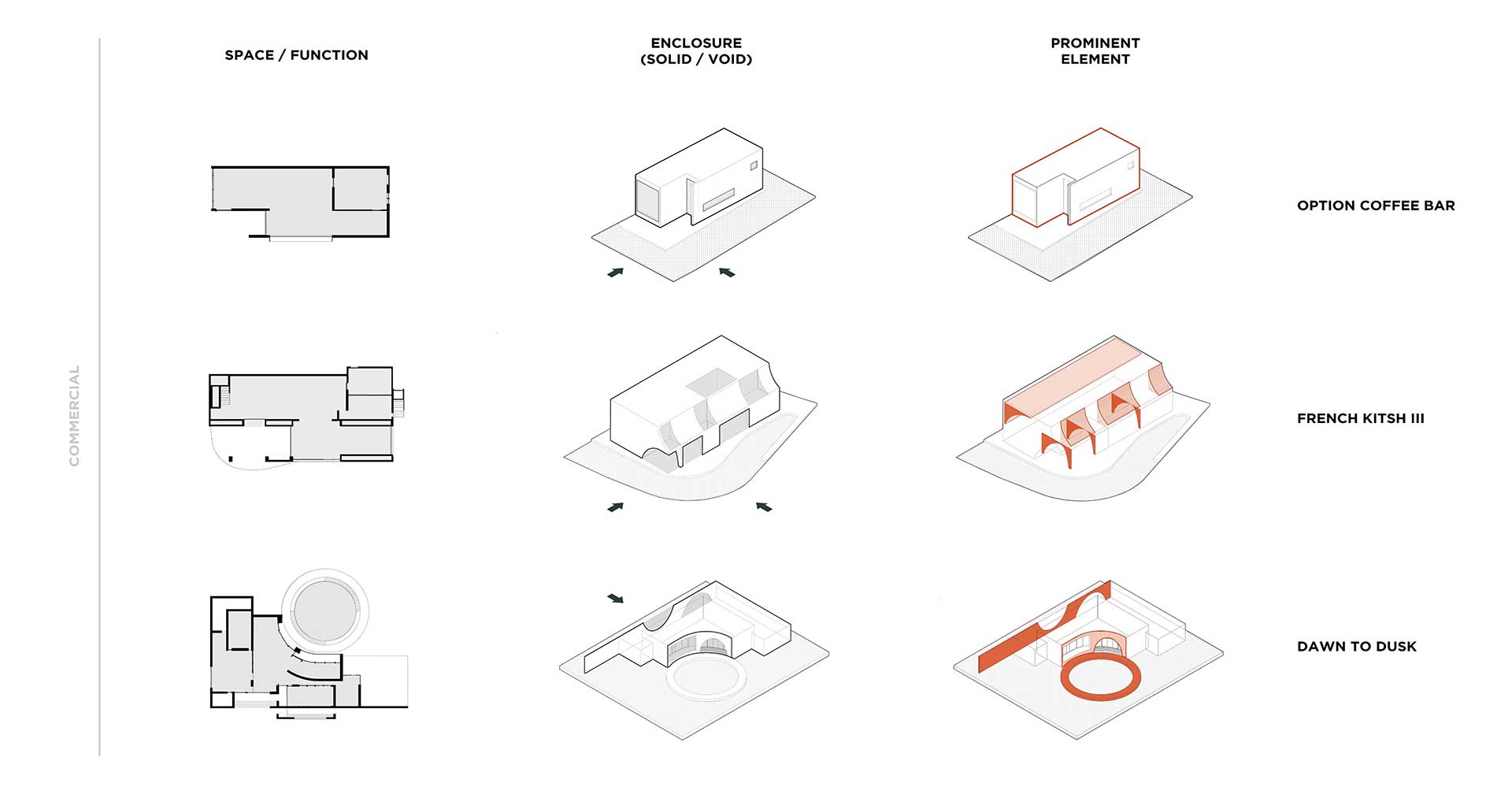 COMMERCIAL

SPACE / FUNCTION

ENCLOSURE (SOLID / VOID)

PROMINENT ELEMENT

OPTION COFFEE BAR

FRENCH KITSH III

DAWN TO DUSK