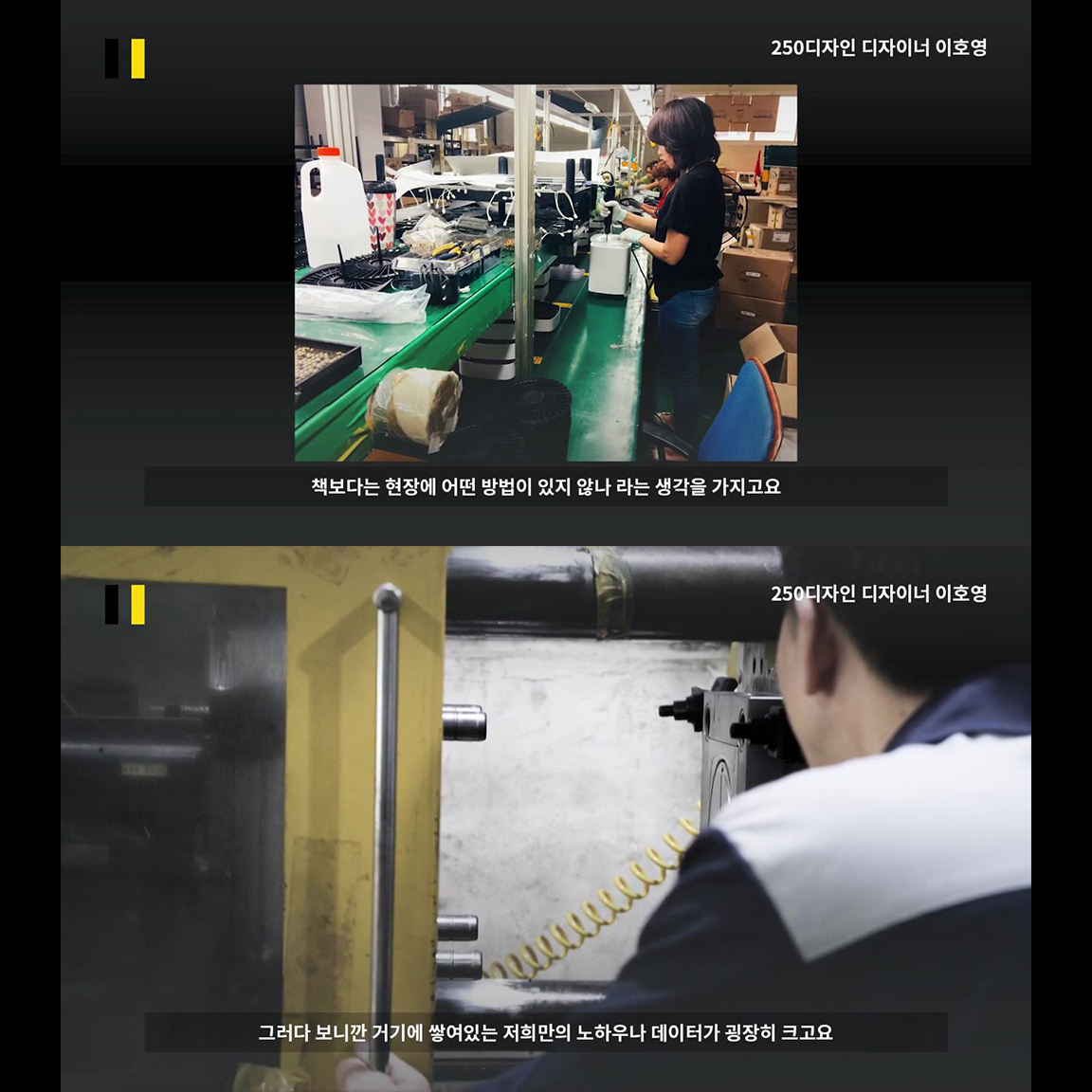 250디자인 디자이너 이호영

책보다는 현장에 어떤 방법이 있지 않나 라는 생각을 가지고요

250디자인 디자이너 이호영

그러다 보니깐 거기에 쌓여있는 저희만의 노하우나 데이터가 굉장히 크고요